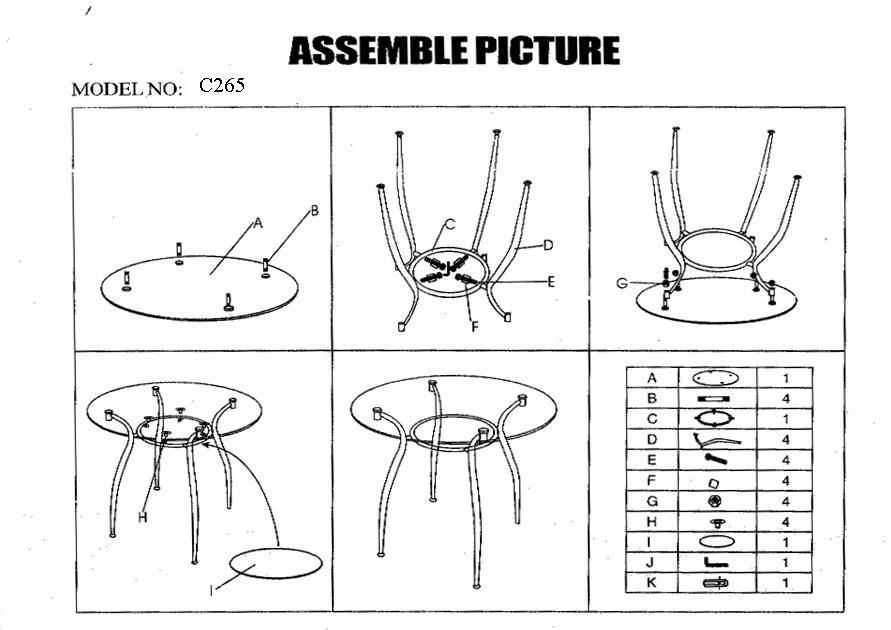 ASSEMBLE PICTURE

MODEL NO: C265

A
B

C
D
E
F

G

H
I

| A | | 1 |
|---|---|---|
| B | | 4 |
| C | | 1 |
| D | | 4 |
| E | | 4 |
| F | | 4 |
| G | | 4 |
| H | | 4 |
| I | | 1 |
| J | | 1 |
| K | | 1 |