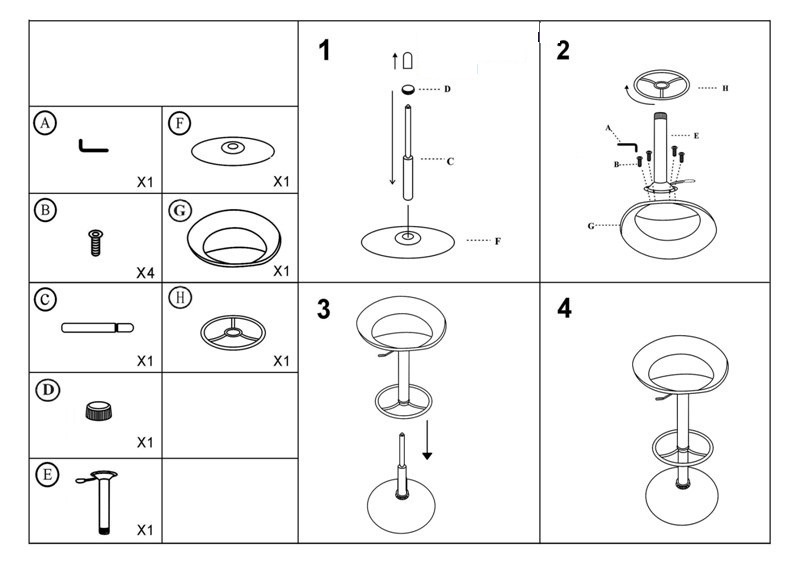 A
X1

F
X1

B
X4

G
X1

C
X1

H
X1

D
X1

E
X1

1
D
C
F

2
H
A
E
B
G

3

4