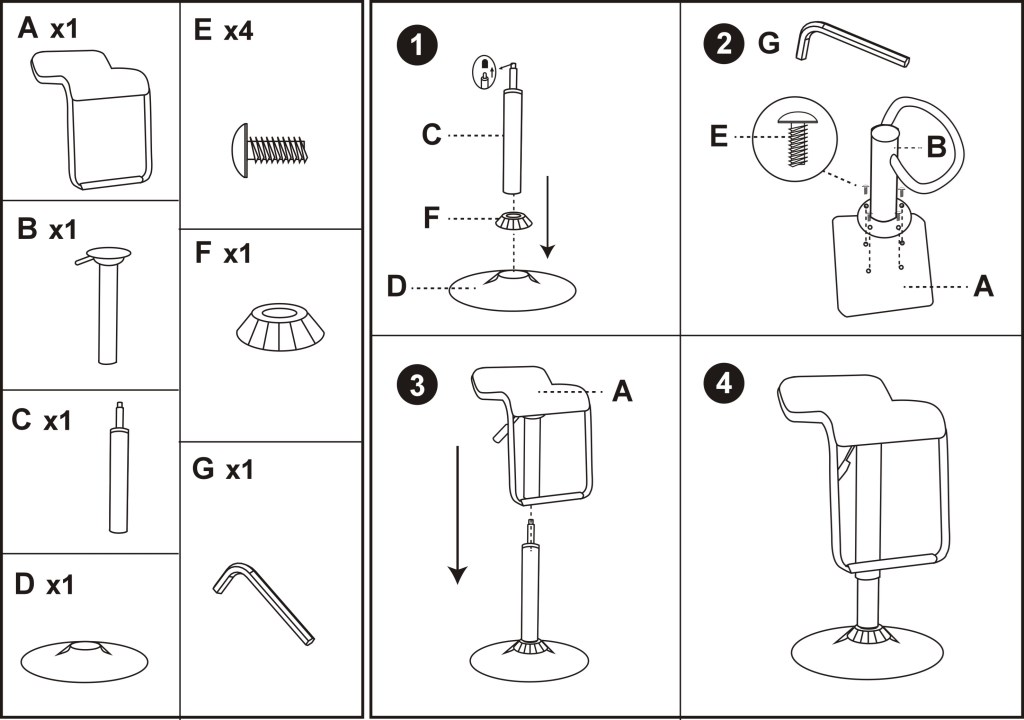 A x1

B x1

C x1

D x1

E x4

F x1

G x1

1

C

F

D

2

G

E

B

A

3

A

4