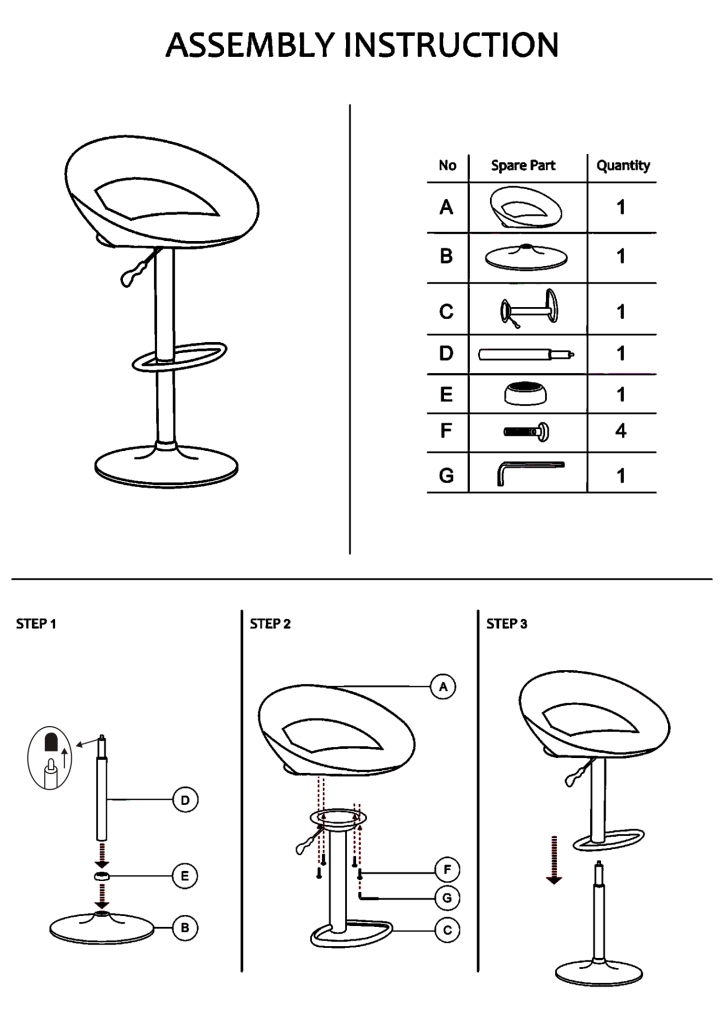 ASSEMBLY INSTRUCTION

| No | Spare Part | Quantity |
|---|---|---|
| A | | 1 |
| B | | 1 |
| C | | 1 |
| D | | 1 |
| E | | 1 |
| F | | 4 |
| G | | 1 |

STEP 1

D

E

B

STEP 2

A

F

G

C

STEP 3