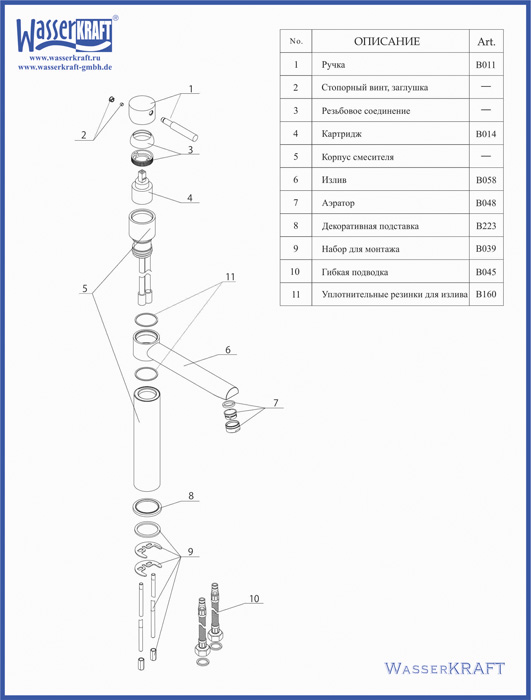 WasserKRAFT®
www.wasserkraft.ru
www.wasserkraft-gmbh.de

| No. | ОПИСАНИЕ | Art. |
|---|---|---|
| 1 | Ручка | B011 |
| 2 | Стопорный винт, заглушка | — |
| 3 | Резьбовое соединение | — |
| 4 | Картридж | B014 |
| 5 | Корпус смесителя | — |
| 6 | Излив | B058 |
| 7 | Аэратор | B048 |
| 8 | Декоративная подставка | B223 |
| 9 | Набор для монтажа | B039 |
| 10 | Гибкая подводка | B045 |
| 11 | Уплотнительные резинки для излива | B160 |

1
2
3
4
5
11
6
7
8
9
10

WasserKRAFT