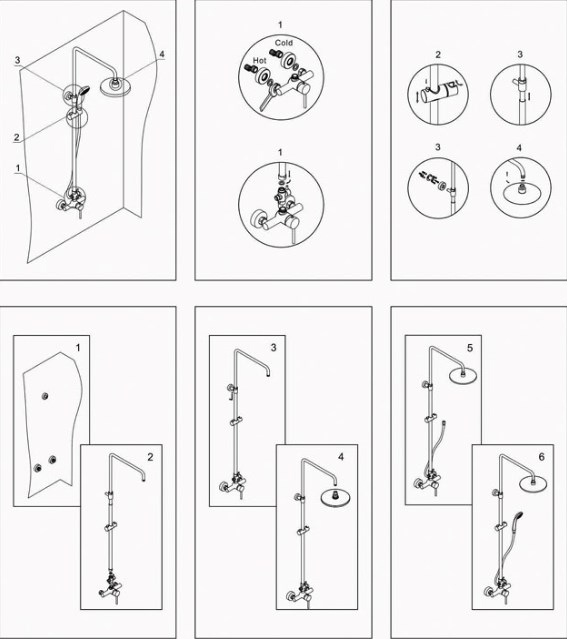 3
4
2
1

1
Cold
Hot

1

2
3

3
4

1
2

3
4

5
6