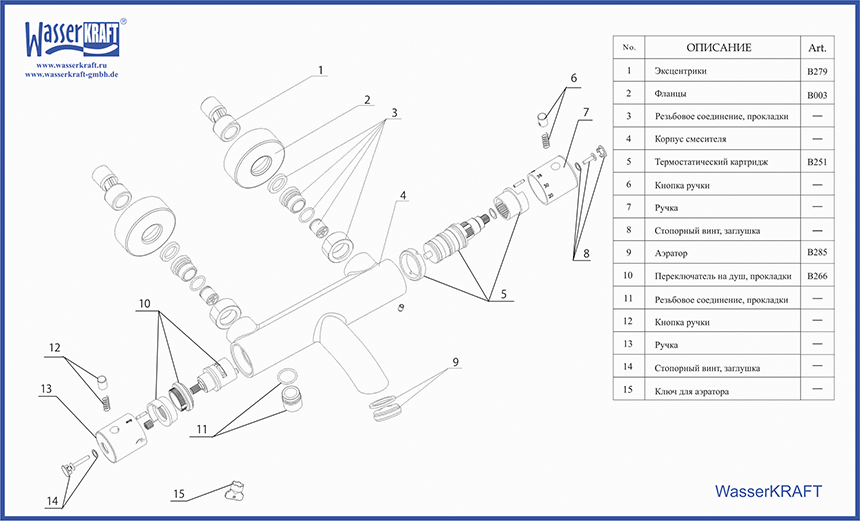 WasserKRAFT®
www.wasserkraft.ru
www.wasserkraft-gmbh.de

1
2
3
4
5
6
7
8
9
10
11
12
13
14
15

| No. | ОПИСАНИЕ | Art. |
|---|---|---|
| 1 | Эксцентрики | B279 |
| 2 | Фланцы | B003 |
| 3 | Резьбовое соединение, прокладки | — |
| 4 | Корпус смесителя | — |
| 5 | Термостатический картридж | B251 |
| 6 | Кнопка ручки | — |
| 7 | Ручка | — |
| 8 | Стопорный винт, заглушка | — |
| 9 | Аэратор | B285 |
| 10 | Переключатель на душ, прокладки | B266 |
| 11 | Резьбовое соединение, прокладки | — |
| 12 | Кнопка ручки | — |
| 13 | Ручка | — |
| 14 | Стопорный винт, заглушка | — |
| 15 | Ключ для аэратора | — |

WasserKRAFT