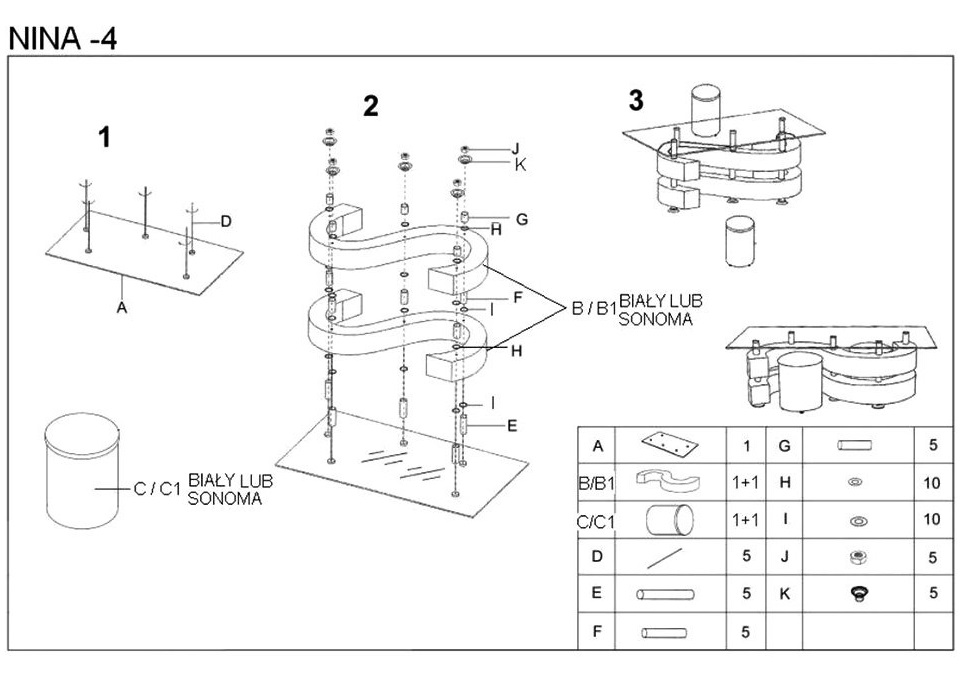 NINA -4

1

D

A

C / C1 BIAŁY LUB SONOMA

2

J
K
G
H
F
I
B / B1 BIAŁY LUB SONOMA
H
I
E

3

| A |  | 1 | G |  | 5 |
|---|---|---|---|---|---|
| B/B1 |  | 1+1 | H |  | 10 |
| C/C1 |  | 1+1 | I |  | 10 |
| D |  | 5 | J |  | 5 |
| E |  | 5 | K |  | 5 |
| F |  | 5 |  |  |  |