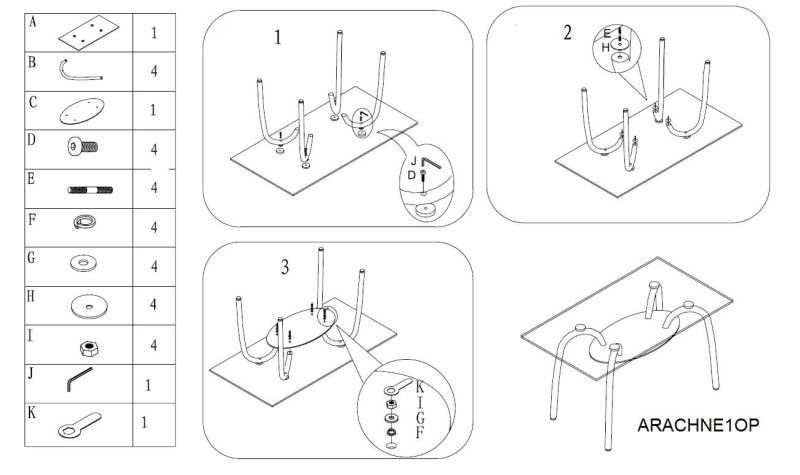 | A | 1 |
|---|---|
| B | 4 |
| C | 1 |
| D | 4 |
| E | 4 |
| F | 4 |
| G | 4 |
| H | 4 |
| I | 4 |
| J | 1 |
| K | 1 |

1

J
D

2

E
H

3

K
I
G
F

ARACHNE1OP