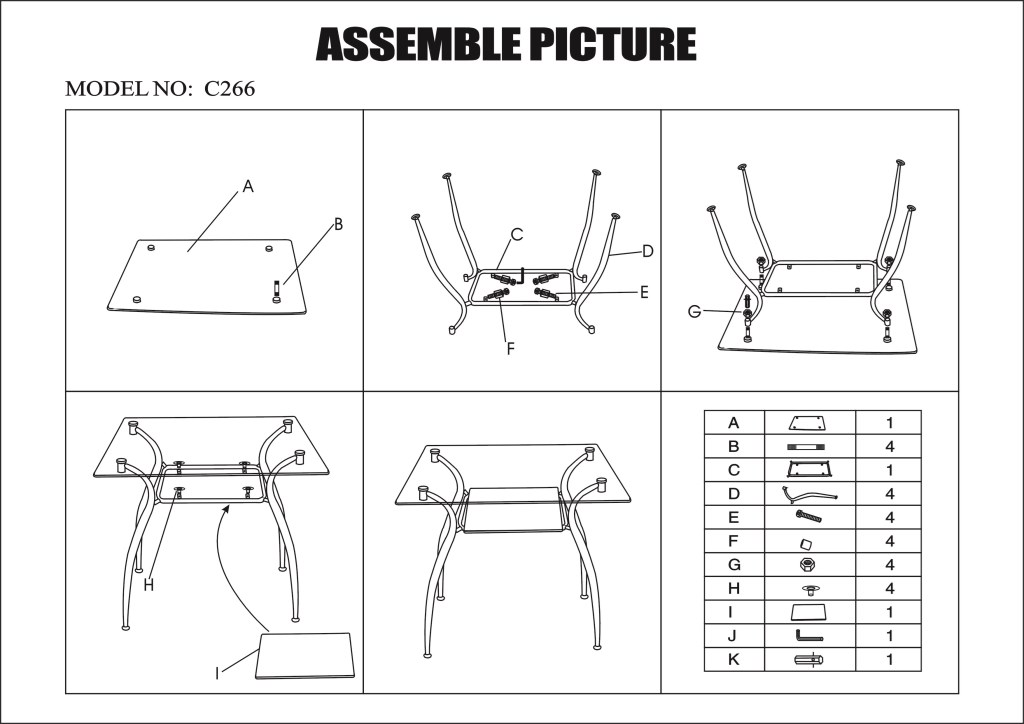 ASSEMBLE PICTURE

MODEL NO: C266

A

B

C

D

E

F

G

H

I

| A | | 1 |
|---|---|---|
| B | | 4 |
| C | | 1 |
| D | | 4 |
| E | | 4 |
| F | | 4 |
| G | | 4 |
| H | | 4 |
| I | | 1 |
| J | | 1 |
| K | | 1 |