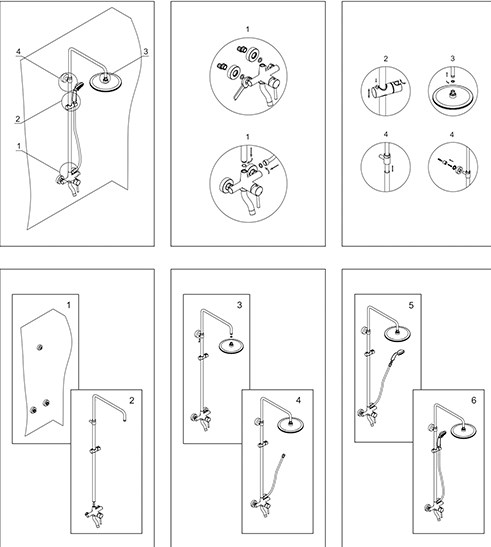 4
3
2
1

1

1

2
3
4
4

1
2

3
4

5
6