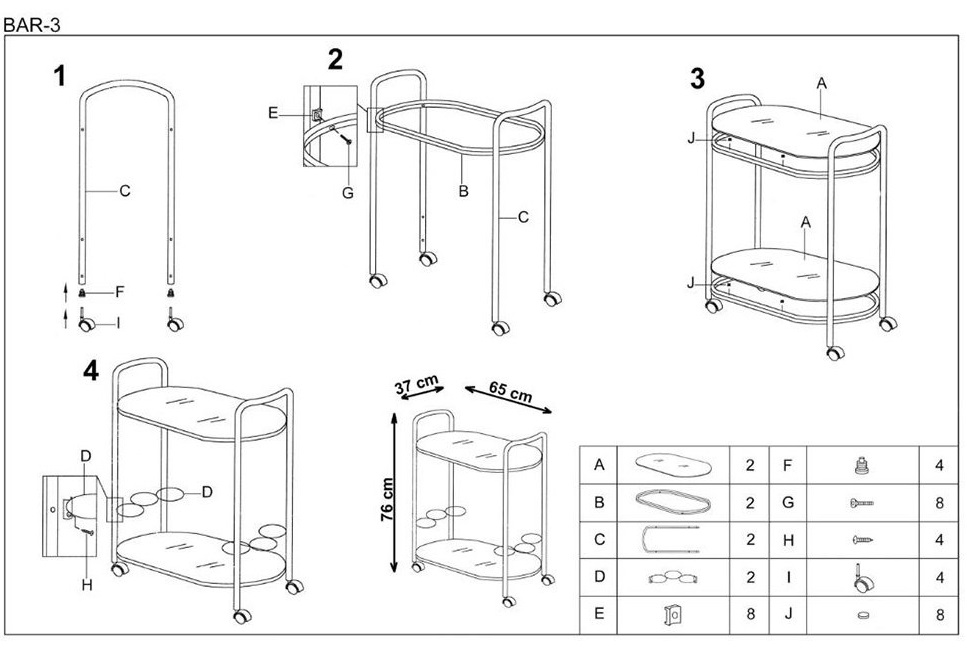 BAR-3

1

C

F

I

2

E

G

B

C

3

A

J

A

J

4

D

D

H

37 cm

65 cm

76 cm

| A | | 2 | F | | 4 |
|---|---|---|---|---|---|
| B | | 2 | G | | 8 |
| C | | 2 | H | | 4 |
| D | | 2 | I | | 4 |
| E | | 8 | J | | 8 |