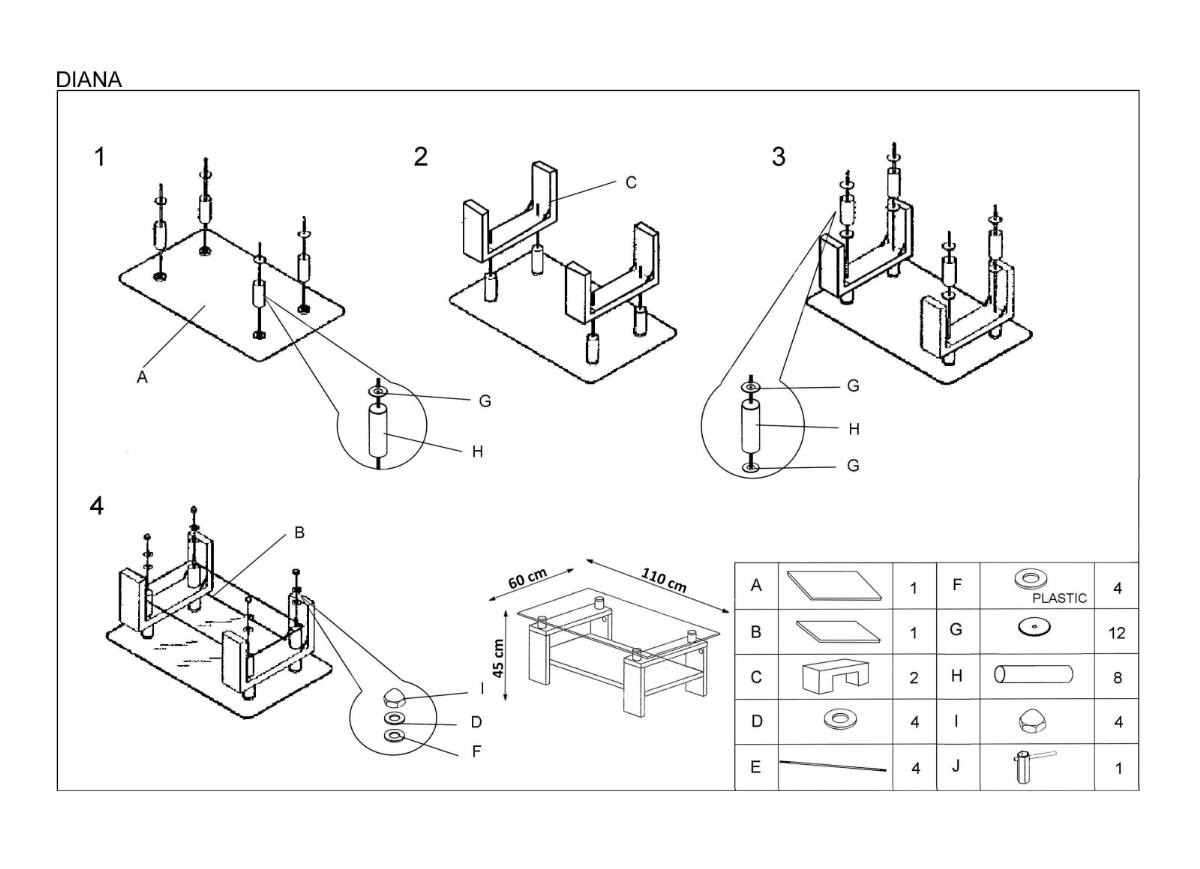 DIANA

1

A

G

H

2

C

3

G

H

G

4

B

I

D

F

60 cm

110 cm

45 cm

| A | | 1 | F | PLASTIC | 4 |
|---|---|---|---|---|---|
| B | | 1 | G | | 12 |
| C | | 2 | H | | 8 |
| D | | 4 | I | | 4 |
| E | | 4 | J | | 1 |