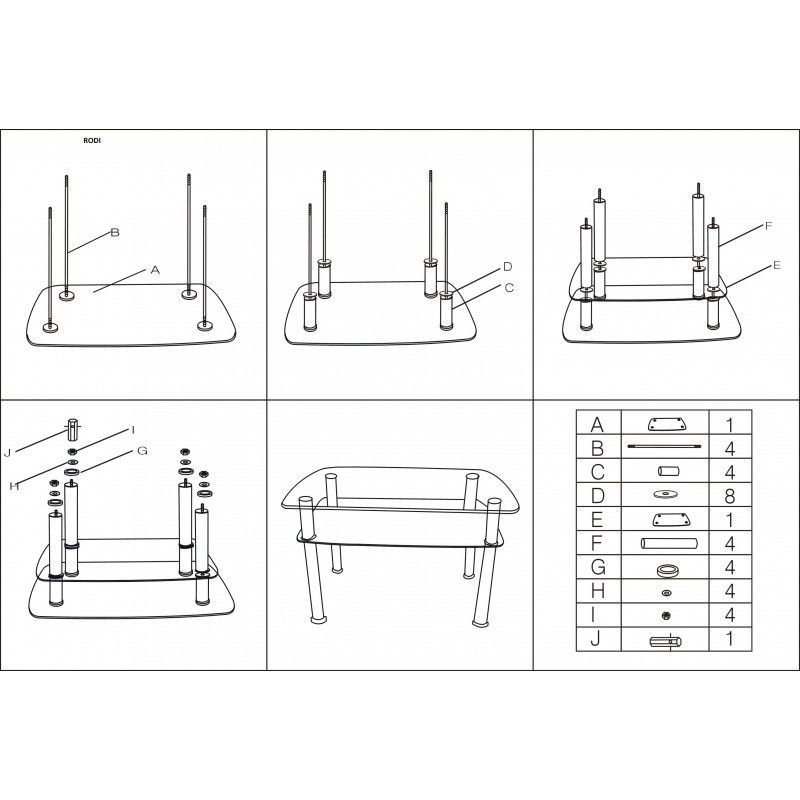 RODI

B
A

D
C

F
E

J
I
G
H

| A | | 1 |
|---|---|---|
| B | | 4 |
| C | | 4 |
| D | | 8 |
| E | | 1 |
| F | | 4 |
| G | | 4 |
| H | | 4 |
| I | | 4 |
| J | | 1 |