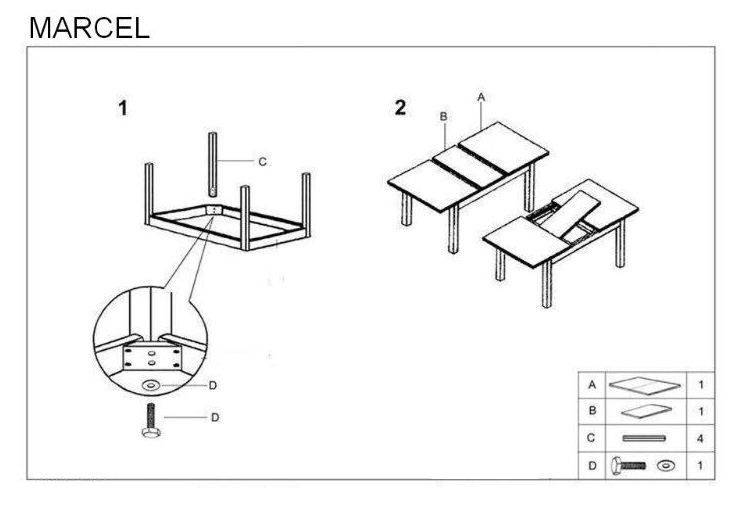 MARCEL

1

C

D

D

2

B

A

| A | | 1 |
|---|---|---|
| B | | 1 |
| C | | 4 |
| D | | 1 |