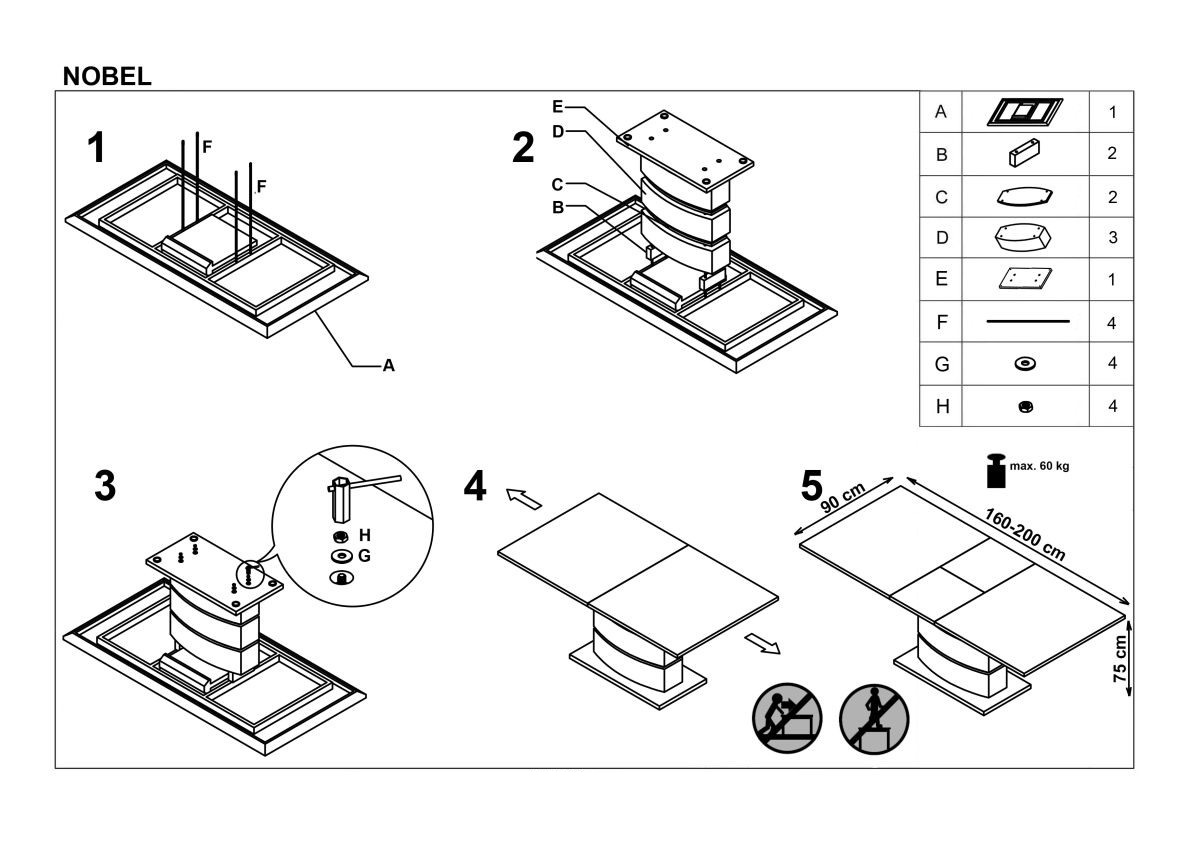 NOBEL

1
F
F
A

2
E
D
C
B

| A |  | 1 |
|---|---|---|
| B |  | 2 |
| C |  | 2 |
| D |  | 3 |
| E |  | 1 |
| F |  | 4 |
| G |  | 4 |
| H |  | 4 |

3
H
G

4

5
max. 60 kg
90 cm
160-200 cm
75 cm